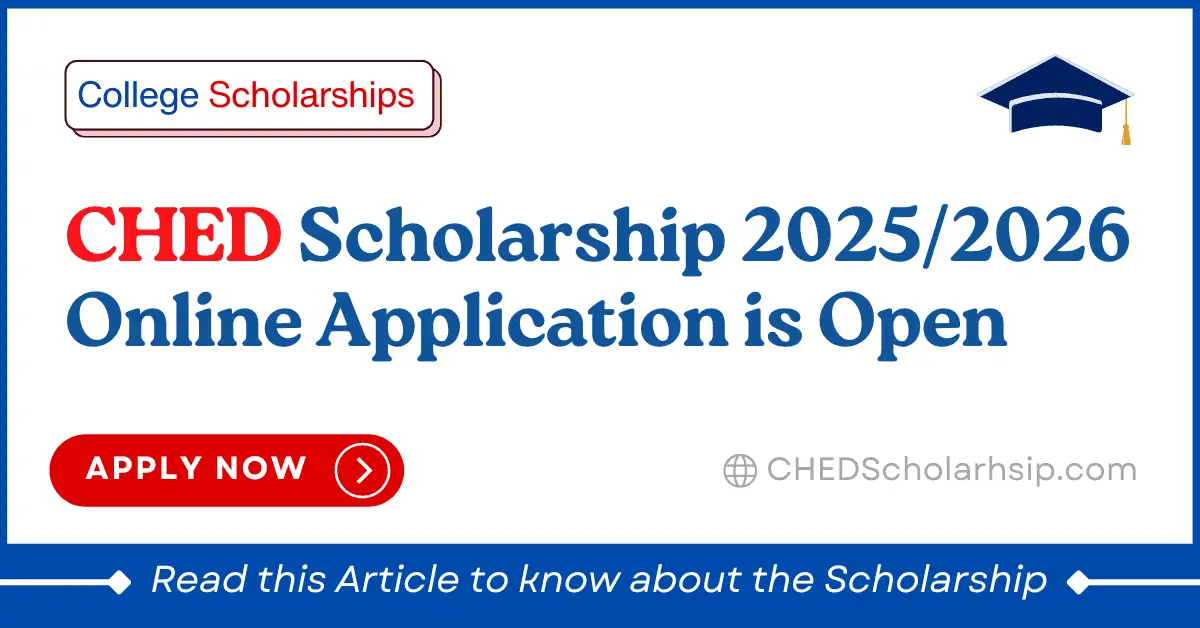 College Scholarships

CHED Scholarship 2025/2026 Online Application is Open

APPLY NOW

CHEDScholarhsip.com

Read this Article to know about the Scholarship